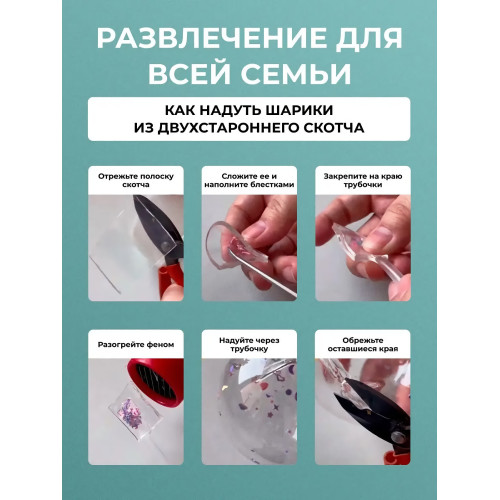 РАЗВЛЕЧЕНИЕ ДЛЯ ВСЕЙ СЕМЬИ

КАК НАДУТЬ ШАРИКИ ИЗ ДВУХСТАРОННЕГО СКОТЧА

Отрежьте полоску скотча

Сложите ее и наполните блестками

Закрепите на краю трубочки

Разогрейте феном

Надуйте через трубочку

Обрежьте оставшиеся края