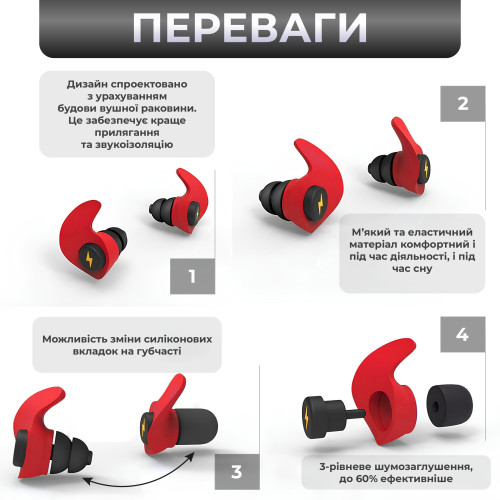 ПЕРЕВАГИ

Дизайн спроектовано з урахуванням будови вушної раковини. Це забезпечує краще прилягання та звукоізоляцію

1

2

М'який та еластичний матеріал комфортний і під час діяльності, і під час сну

Можливість зміни силіконових вкладок на губчасті

3

4

3-рівневе шумозаглушення, до 60% ефективніше