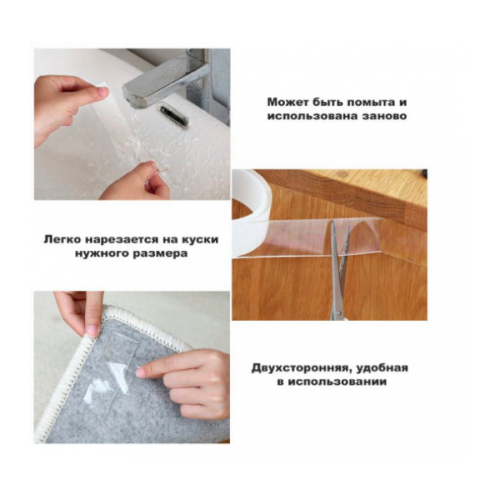 Может быть помыта и использована заново

Легко нарезается на куски нужного размера

Двухсторонняя, удобная в использовании