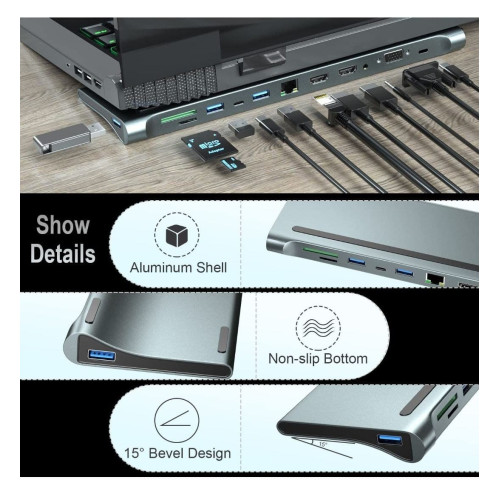 micro SD Adapter

Show Details

Aluminum Shell

Non-slip Bottom

15° Bevel Design

15°