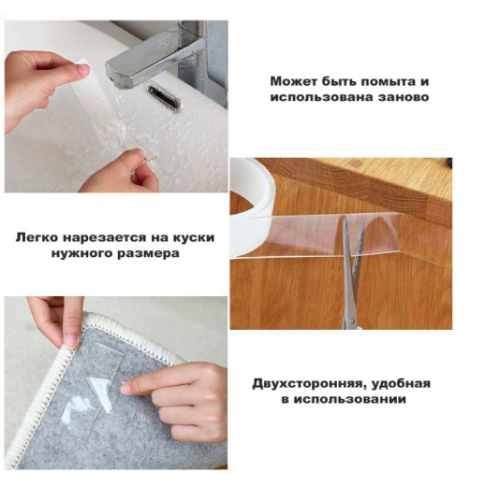 Может быть помыта и использована заново

Легко нарезается на куски нужного размера

Двухсторонняя, удобная в использовании