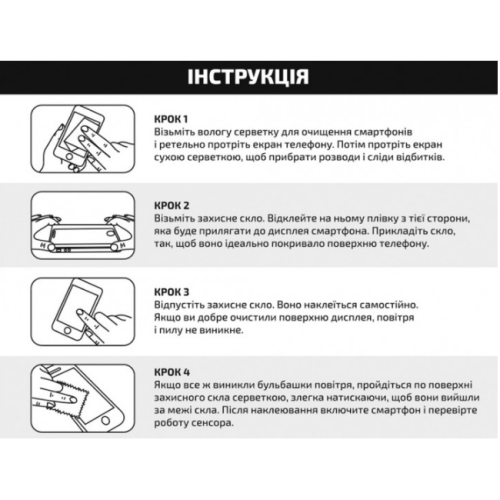 ІНСТРУКЦІЯ

КРОК 1
Візьміть вологу серветку для очищення смартфонів і ретельно протріть екран телефону. Потім протріть екран сухою серветкою, щоб прибрати розводи і сліди відбитків.

КРОК 2
Візьміть захисне скло. Відклейте на ньому плівку з тієї сторони, яка буде прилягати до дисплея смартфона. Прикладіть скло, так, щоб воно ідеально покривало поверхню телефону.

КРОК 3
Відпустіть захисне скло. Воно наклеїться самостійно. Якщо ви добре очистили поверхню дисплея, повітря і пилу не виникне.

КРОК 4
Якщо все ж виникли бульбашки повітря, пройдіться по поверхні захисного скла серветкою, злегка натискаючи, щоб вони вийшли за межі скла. Після наклеювання включите смартфон і перевірте роботу сенсора.