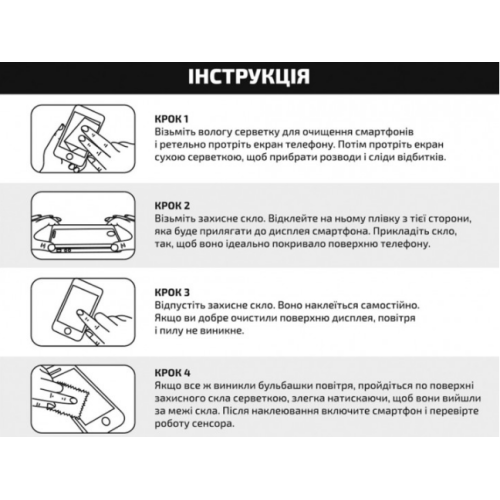 ІНСТРУКЦІЯ

КРОК 1
Візьміть вологу серветку для очищення смартфонів і ретельно протріть екран телефону. Потім протріть екран сухою серветкою, щоб прибрати розводи і сліди відбитків.

КРОК 2
Візьміть захисне скло. Відклейте на ньому плівку з тієї сторони, яка буде прилягати до дисплея смартфона. Прикладіть скло, так, щоб воно ідеально покривало поверхню телефону.

КРОК 3
Відпустіть захисне скло. Воно наклеїться самостійно. Якщо ви добре очистили поверхню дисплея, повітря і пилу не виникне.

КРОК 4
Якщо все ж виникли бульбашки повітря, пройдіться по поверхні захисного скла серветкою, злегка натискаючи, щоб вони вийшли за межі скла. Після наклеювання включите смартфон і перевірте роботу сенсора.