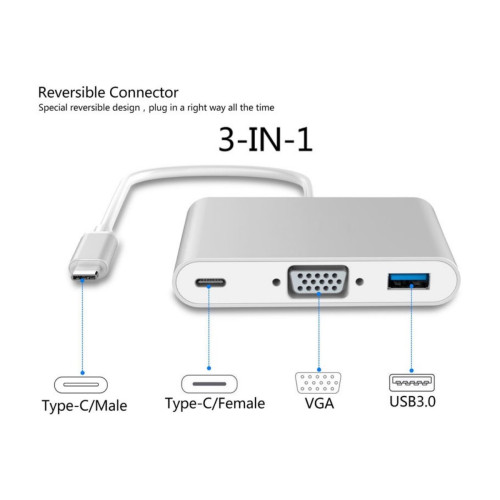 Reversible Connector
Special reversible design , plug in a right way all the time

3-IN-1

Type-C/Male
Type-C/Female
VGA
USB3.0